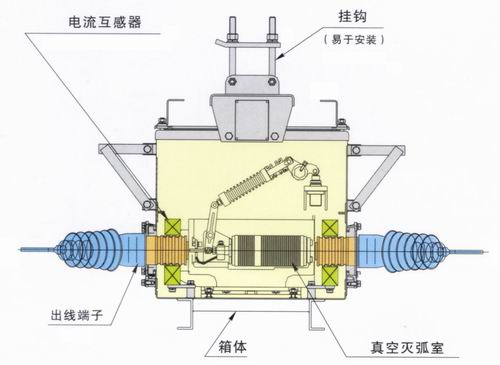 电流互感器

挂钩
（易于安装）

出线端子

箱体

真空灭弧室